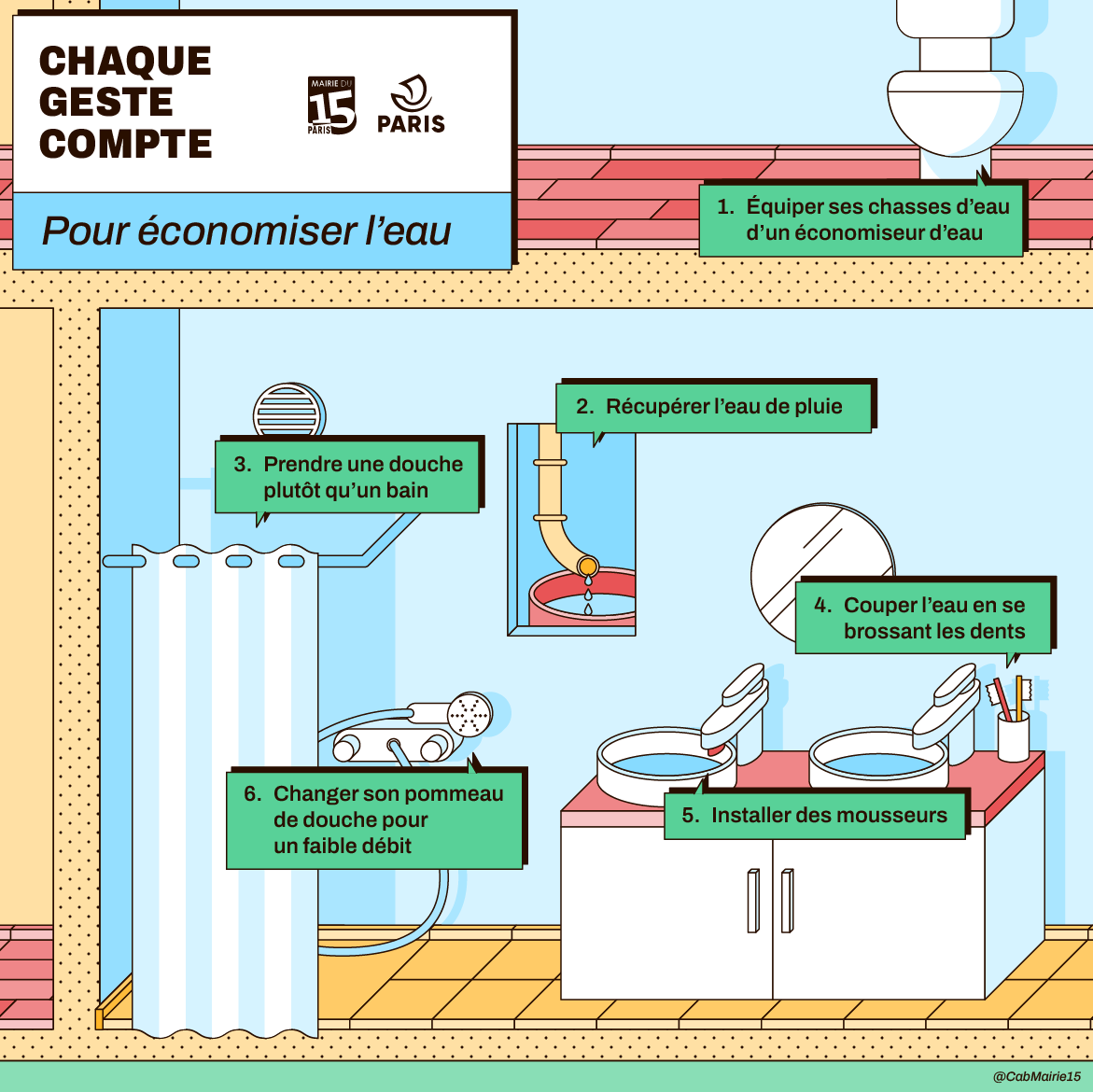 CHAQUE GESTE COMPTE

MAIRIE DU 15 PARIS

PARIS

Pour économiser l'eau

1. Équiper ses chasses d'eau d'un économiseur d'eau

2. Récupérer l'eau de pluie

3. Prendre une douche plutôt qu'un bain

4. Couper l'eau en se brossant les dents

5. Installer des mousseurs

6. Changer son pommeau de douche pour un faible débit

@CabMairie15